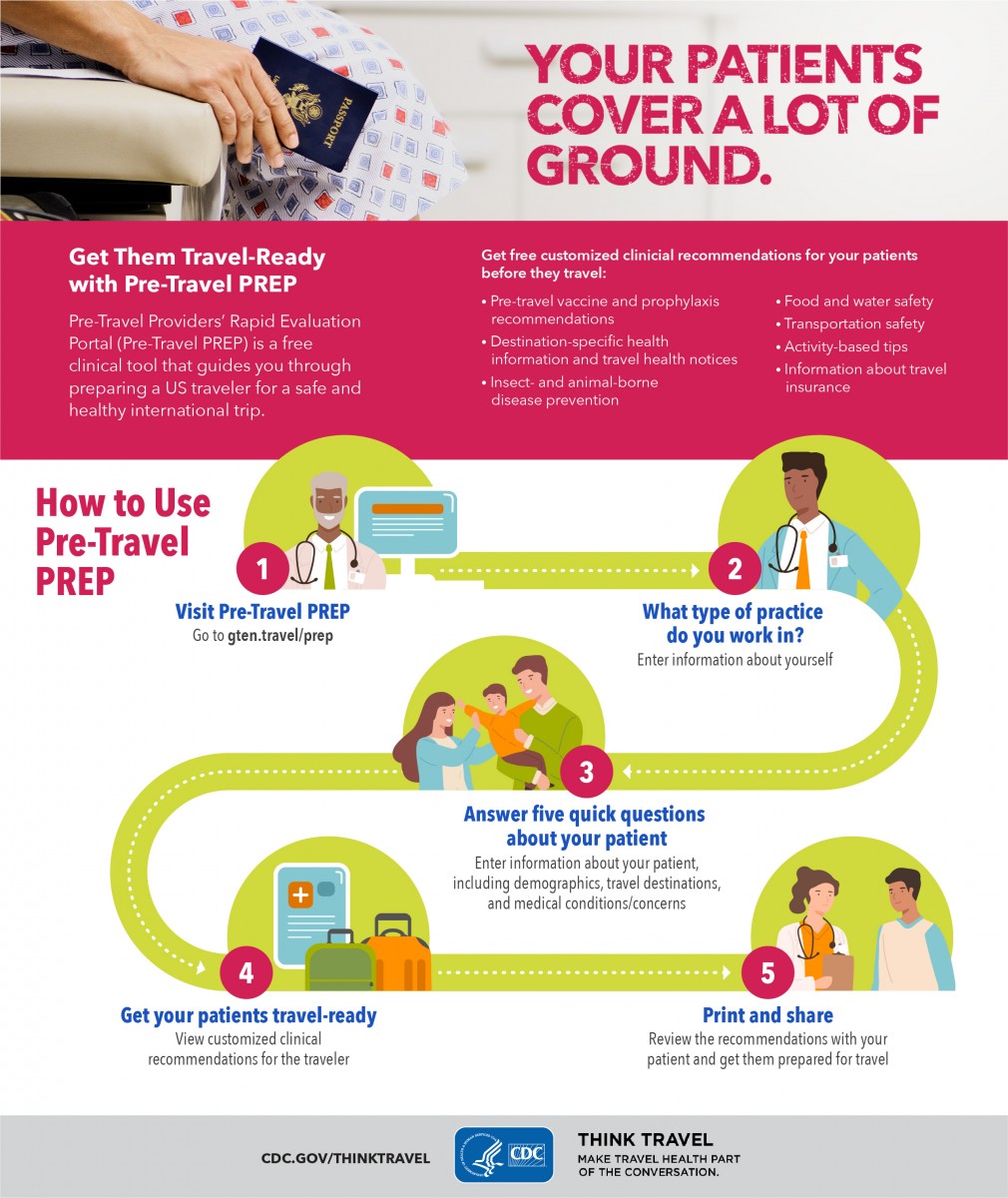 PASSPORT

YOUR PATIENTS COVER A LOT OF GROUND.

Get Them Travel-Ready with Pre-Travel PREP

Pre-Travel Providers' Rapid Evaluation Portal (Pre-Travel PREP) is a free clinical tool that guides you through preparing a US traveler for a safe and healthy international trip.

Get free customized clinicial recommendations for your patients before they travel:

• Pre-travel vaccine and prophylaxis recommendations
• Destination-specific health information and travel health notices
• Insect- and animal-borne disease prevention
• Food and water safety
• Transportation safety
• Activity-based tips
• Information about travel insurance

How to Use Pre-Travel PREP

1
Visit Pre-Travel PREP
Go to gten.travel/prep

2
What type of practice do you work in?
Enter information about yourself

3
Answer five quick questions about your patient
Enter information about your patient, including demographics, travel destinations, and medical conditions/concerns

4
Get your patients travel-ready
View customized clinical recommendations for the traveler

5
Print and share
Review the recommendations with your patient and get them prepared for travel

CDC.GOV/THINKTRAVEL

CDC

THINK TRAVEL
MAKE TRAVEL HEALTH PART OF THE CONVERSATION.